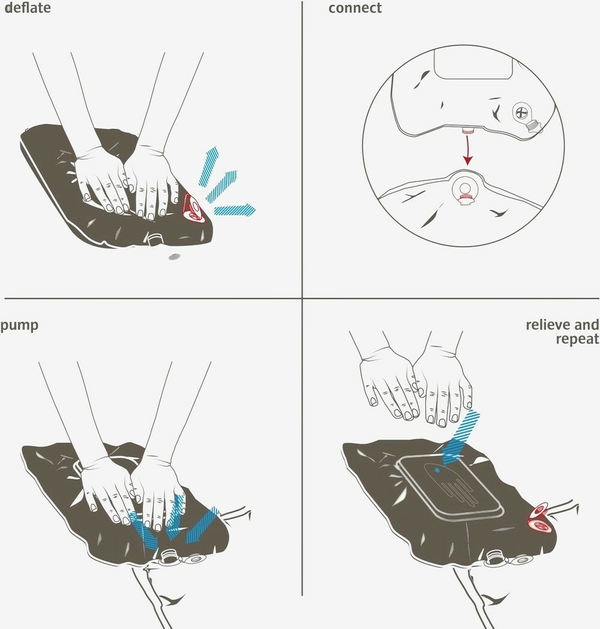 deflate

connect

pump

relieve and repeat